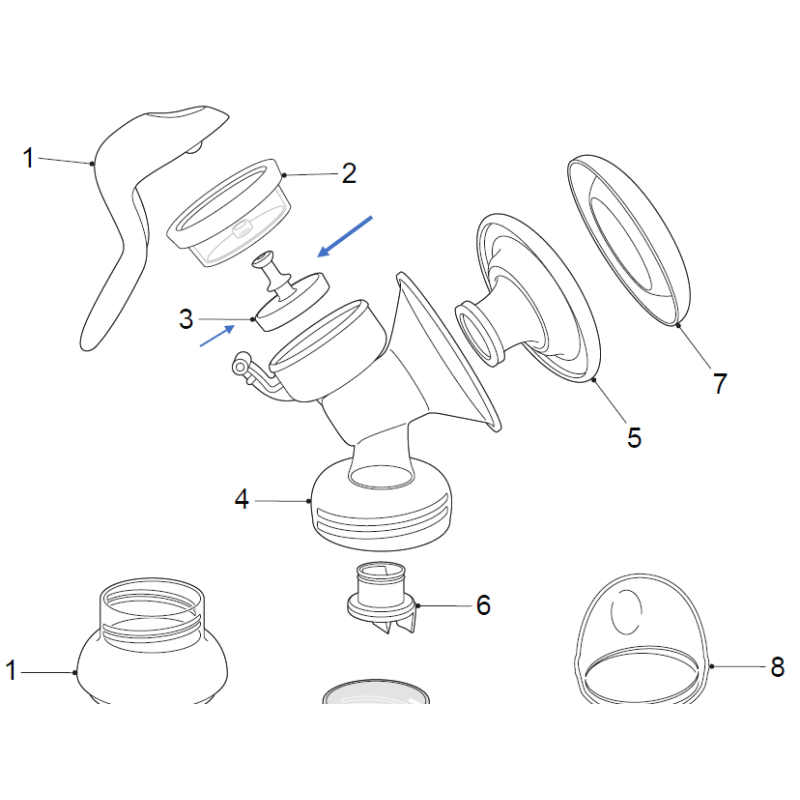 1
2
3
7
5
4
6
1
8